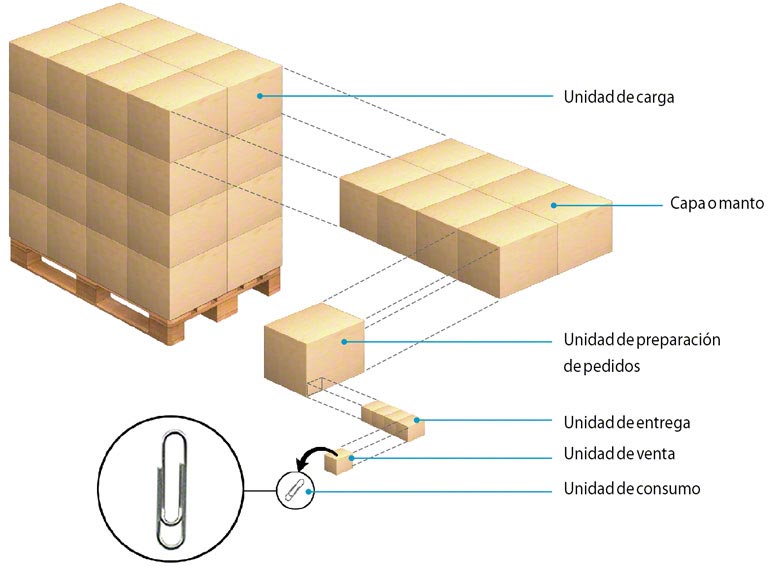 Unidad de carga

Capa o manto

Unidad de preparación de pedidos

Unidad de entrega

Unidad de venta

Unidad de consumo